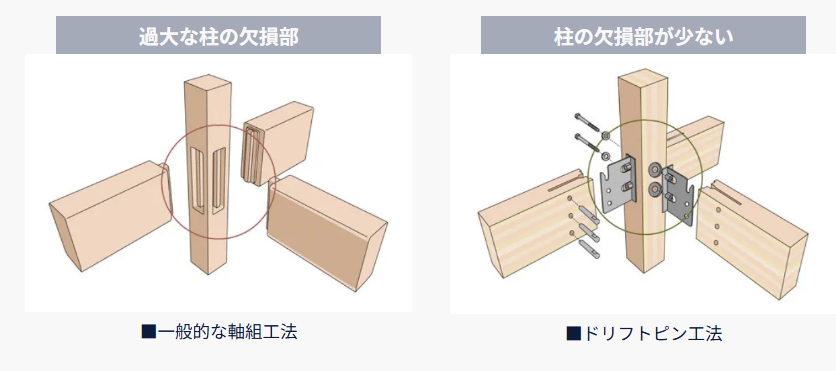 過大な柱の欠損部

■一般的な軸組工法

柱の欠損部が少ない

■ドリフトピン工法